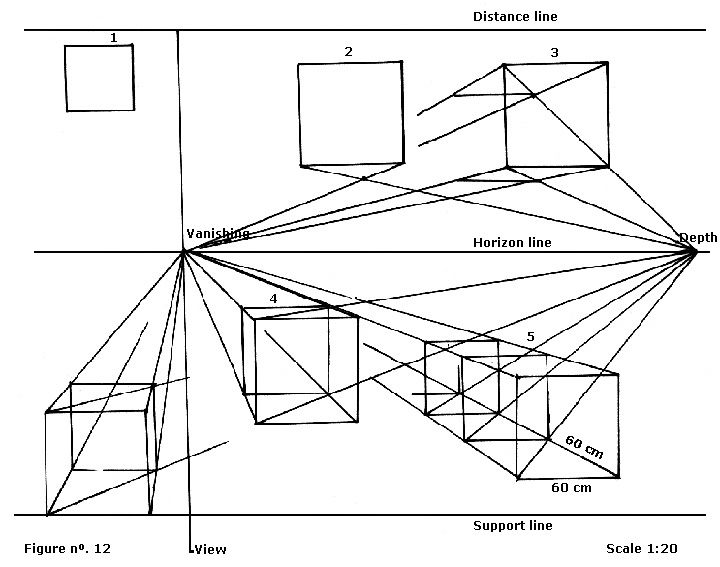 Distance line

1

2

3

Vanishing

Horizon line

Depth

4

5

60 cm

60 cm

Support line

Figure nº. 12

View

Scale 1:20