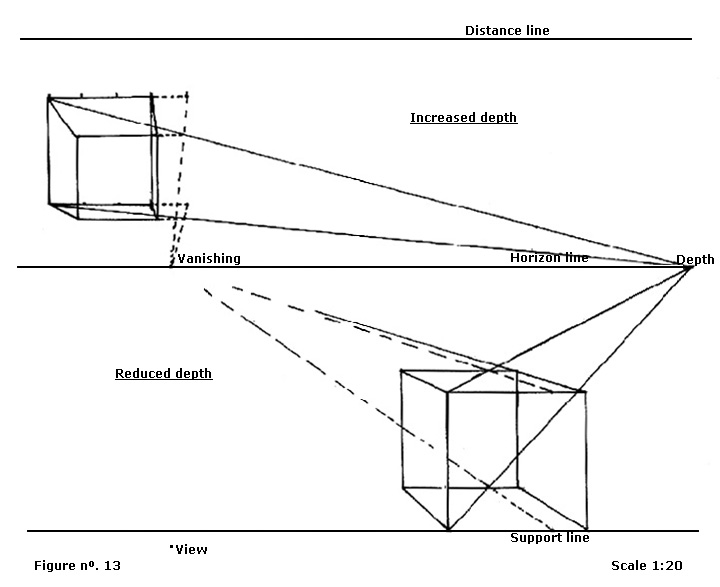 Distance line

Increased depth

Vanishing

Horizon line

Depth

Reduced depth

Support line

View

Figure nº. 13

Scale 1:20