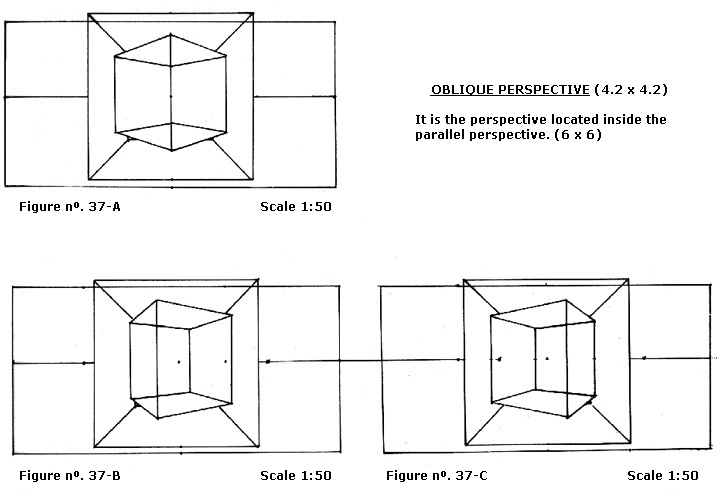 OBLIQUE PERSPECTIVE (4.2 x 4.2)

It is the perspective located inside the parallel perspective. (6 x 6)

Figure nº. 37-A

Scale 1:50

Figure nº. 37-B

Scale 1:50

Figure nº. 37-C

Scale 1:50