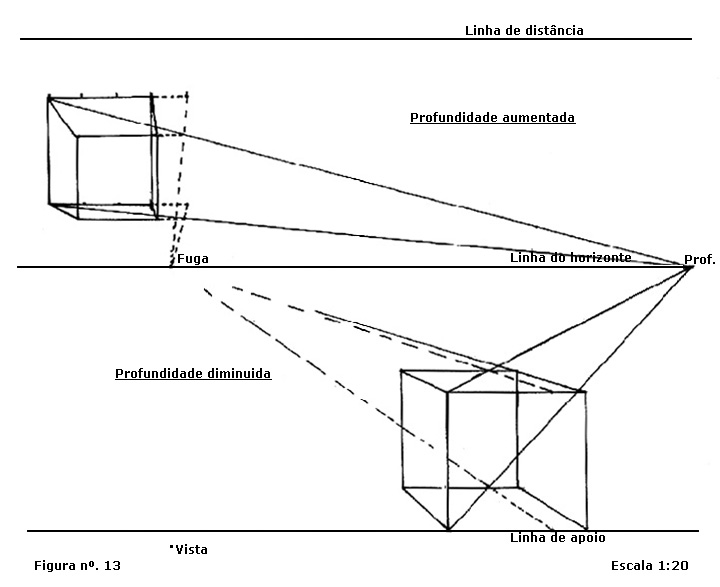 Linha de distância

Profundidade aumentada

Fuga

Linha do horizonte

Prof.

Profundidade diminuida

Linha de apoio

Vista

Figura nº. 13

Escala 1:20