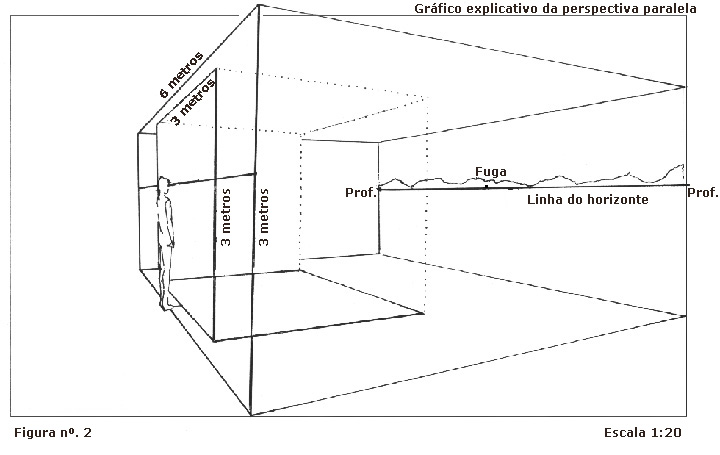 Gráfico explicativo da perspectiva paralela

6 metros
3 metros
3 metros
3 metros
Fuga
Prof.
Linha do horizonte
Prof.

Figura nº. 2

Escala 1:20